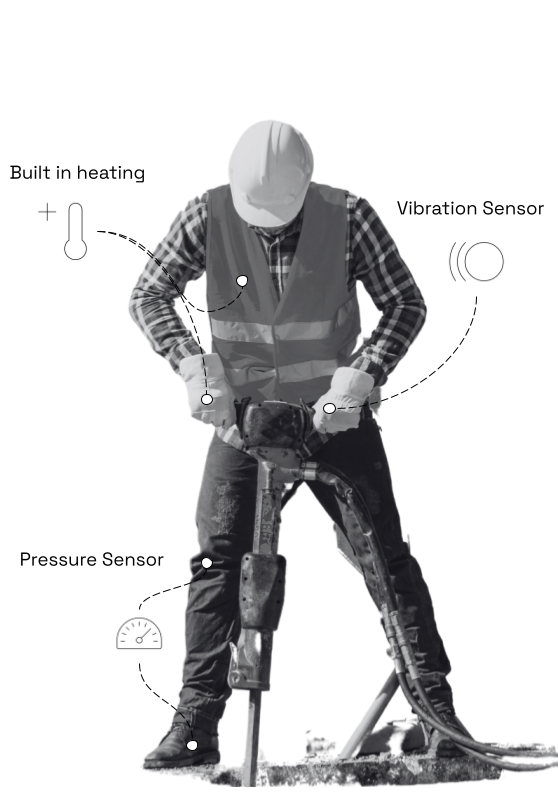 Built in heating

Vibration Sensor

Pressure Sensor